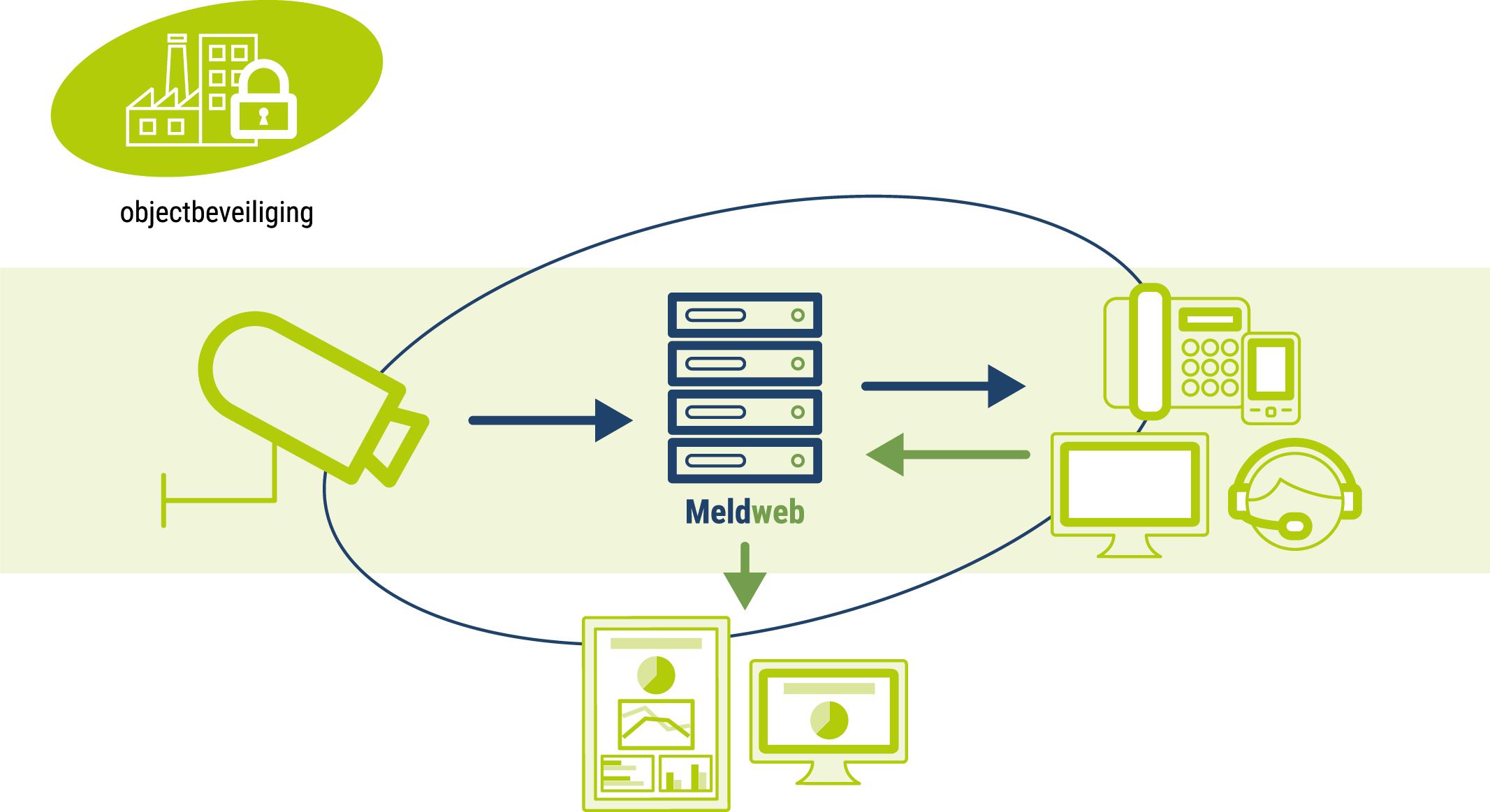 objectbeveiliging

Meldweb